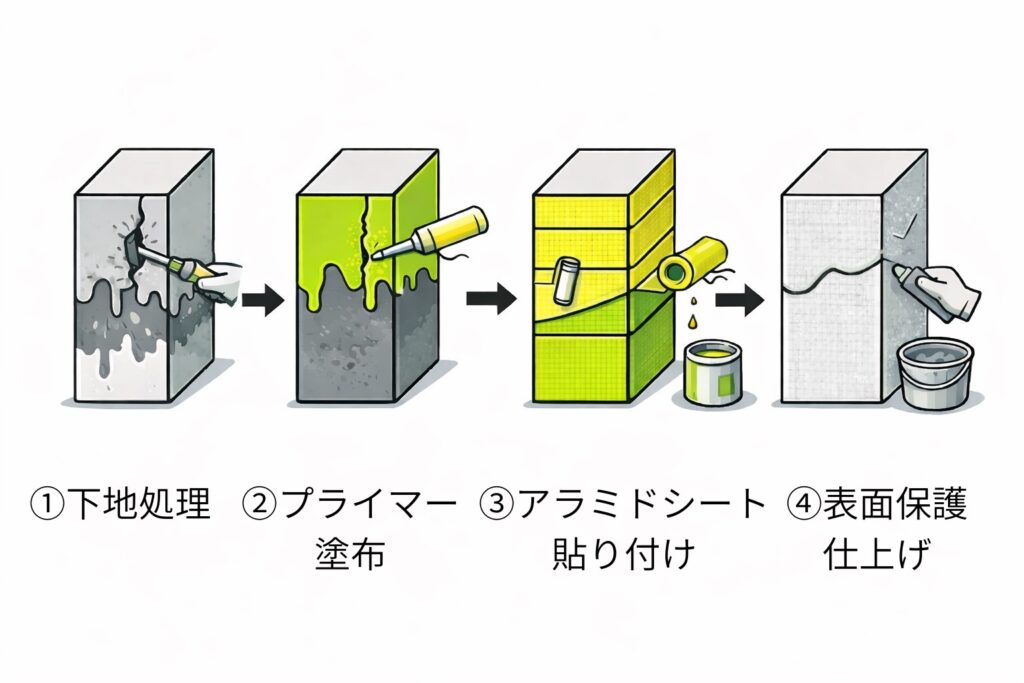 ①下地処理

②プライマー塗布

③アラミドシート貼り付け

④表面保護仕上げ